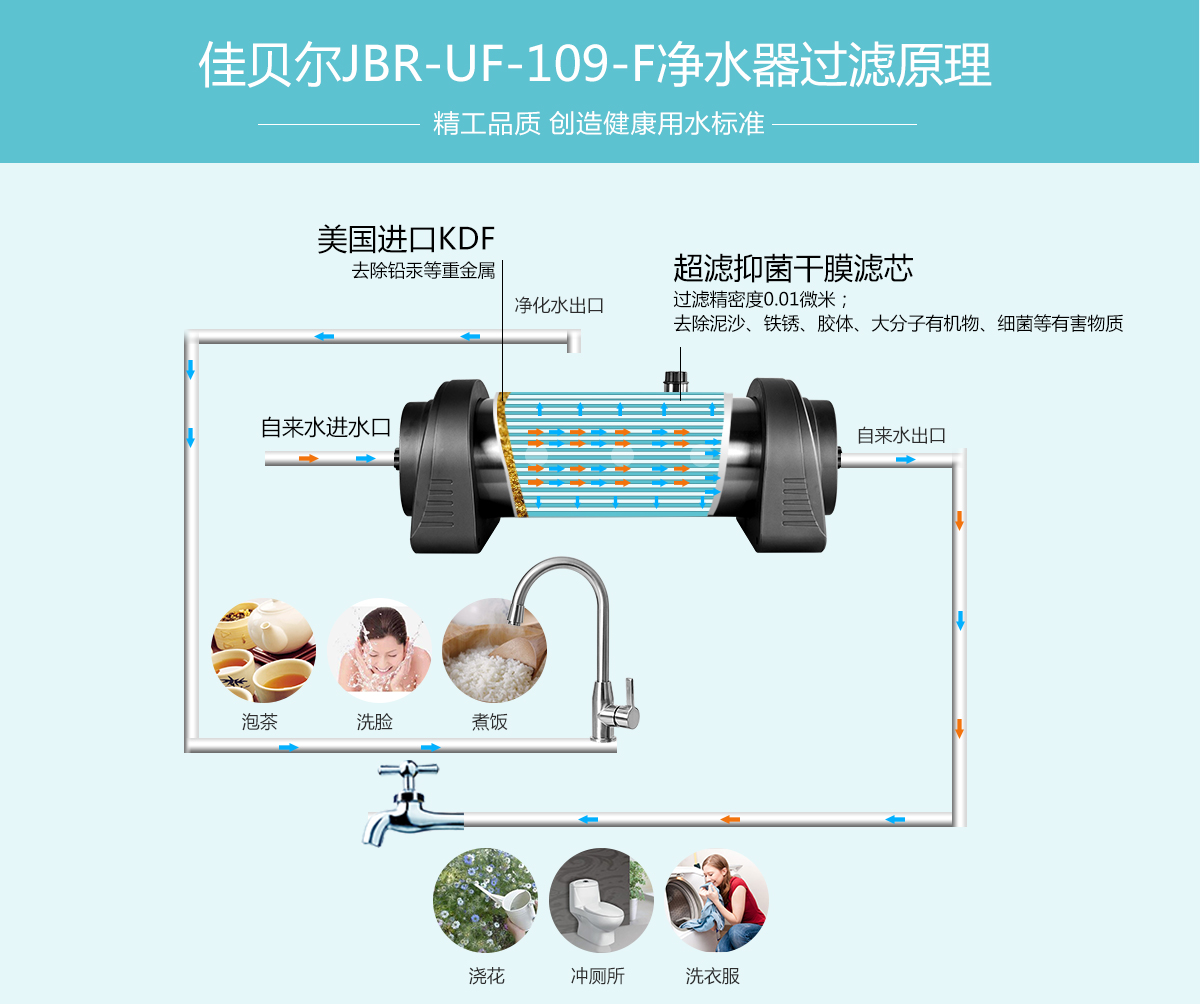 佳贝尔JBR-UF-109-F净水器过滤原理

精工品质 创造健康用水标准

美国进口KDF
去除铅汞等重金属

净化水出口

超滤抑菌干膜滤芯
过滤精密度0.01微米；
去除泥沙、铁锈、胶体、大分子有机物、细菌等有害物质

自来水进水口

自来水出口

泡茶

洗脸

煮饭

浇花

冲厕所

洗衣服