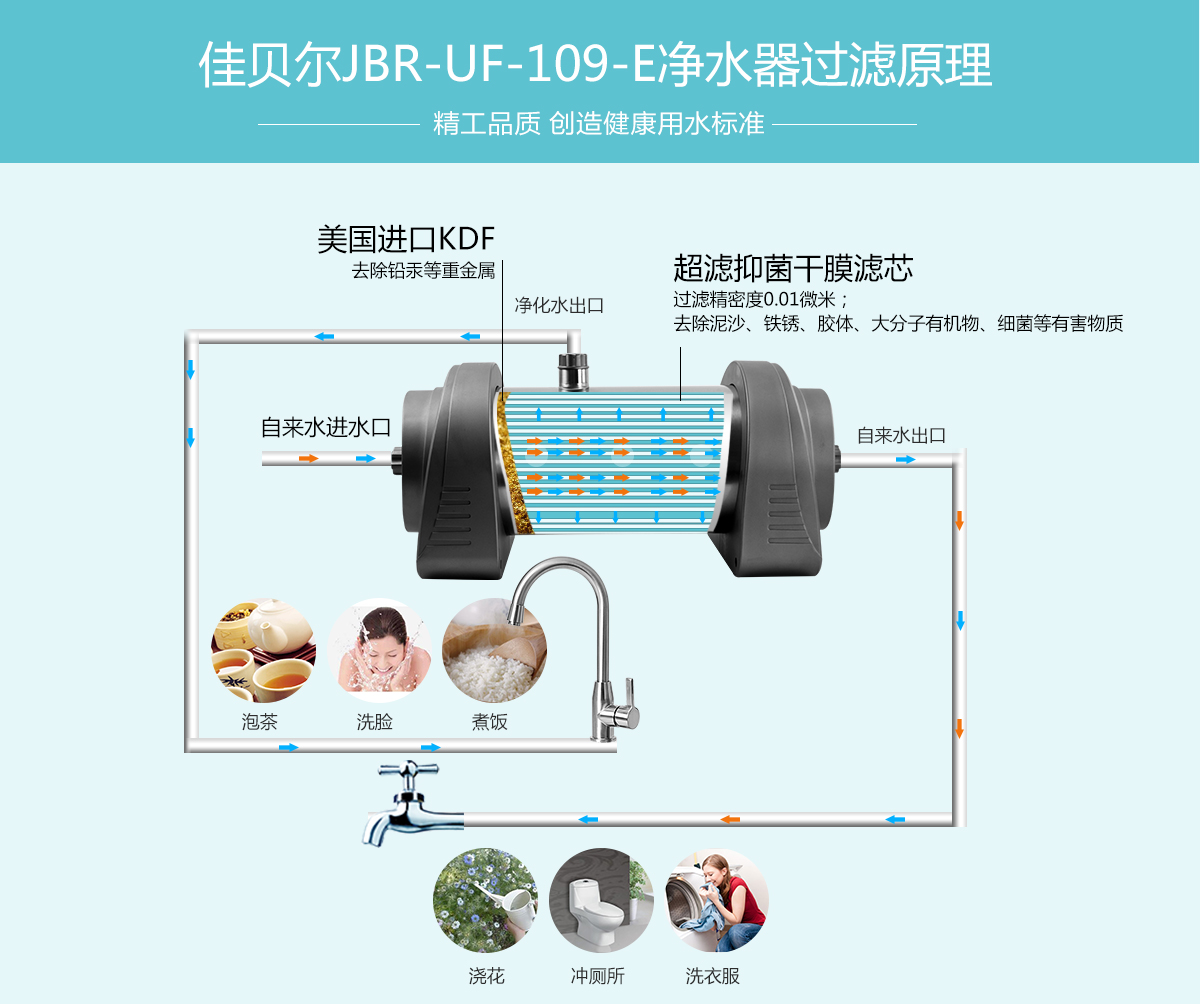 佳贝尔JBR-UF-109-E净水器过滤原理

精工品质 创造健康用水标准

美国进口KDF
去除铅汞等重金属

净化水出口

超滤抑菌干膜滤芯
过滤精密度0.01微米；
去除泥沙、铁锈、胶体、大分子有机物、细菌等有害物质

自来水进水口

自来水出口

泡茶

洗脸

煮饭

浇花

冲厕所

洗衣服